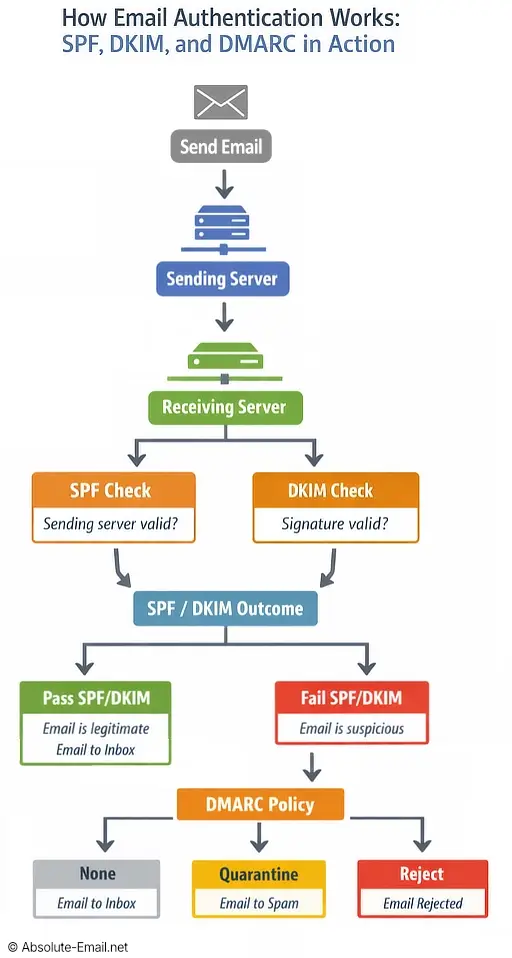 How Email Authentication Works:
SPF, DKIM, and DMARC in Action

Send Email

Sending Server

Receiving Server

SPF Check
Sending server valid?

DKIM Check
Signature valid?

SPF / DKIM Outcome

Pass SPF/DKIM
Email is legitimate
Email to Inbox

Fail SPF/DKIM
Email is suspicious

DMARC Policy

None
Email to Inbox

Quarantine
Email to Spam

Reject
Email Rejected

© Absolute-Email.net